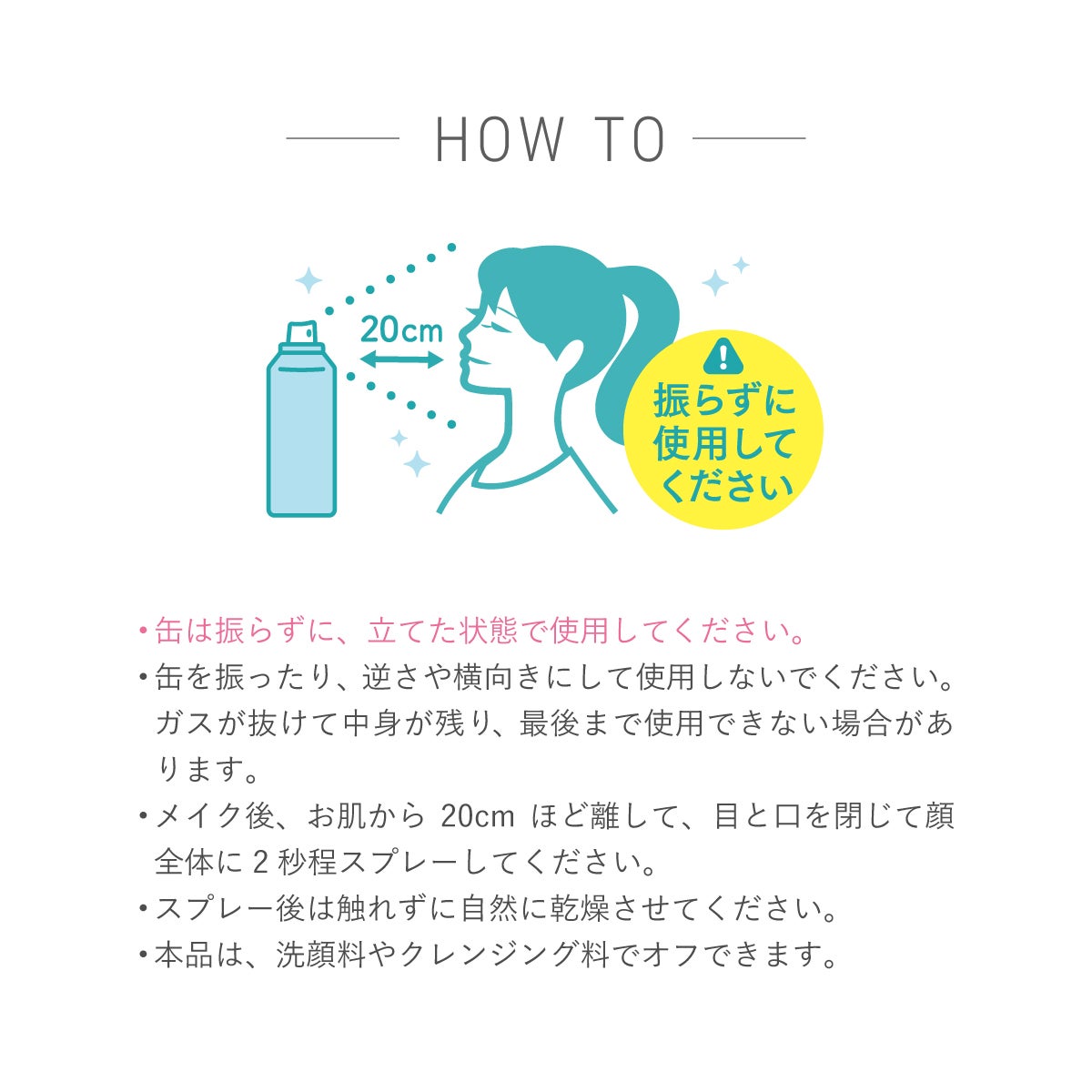 HOW TO

20cm

振らずに使用してください

・缶は振らずに、立てた状態で使用してください。
・缶を振ったり、逆さや横向きにして使用しないでください。ガスが抜けて中身が残り、最後まで使用できない場合があります。
・メイク後、お肌から 20cm ほど離して、目と口を閉じて顔全体に 2 秒程スプレーしてください。
・スプレー後は触れずに自然に乾燥させてください。
・本品は、洗顔料やクレンジング料でオフできます。