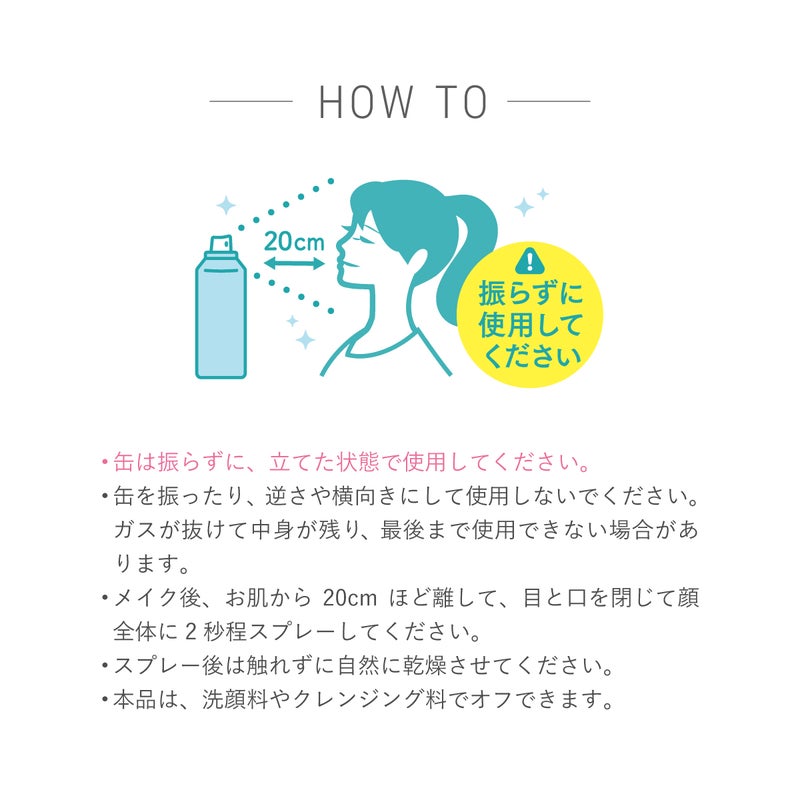 HOW TO

20cm

振らずに使用してください

・缶は振らずに、立てた状態で使用してください。
・缶を振ったり、逆さや横向きにして使用しないでください。ガスが抜けて中身が残り、最後まで使用できない場合があります。
・メイク後、お肌から 20cm ほど離して、目と口を閉じて顔全体に 2 秒程スプレーしてください。
・スプレー後は触れずに自然に乾燥させてください。
・本品は、洗顔料やクレンジング料でオフできます。